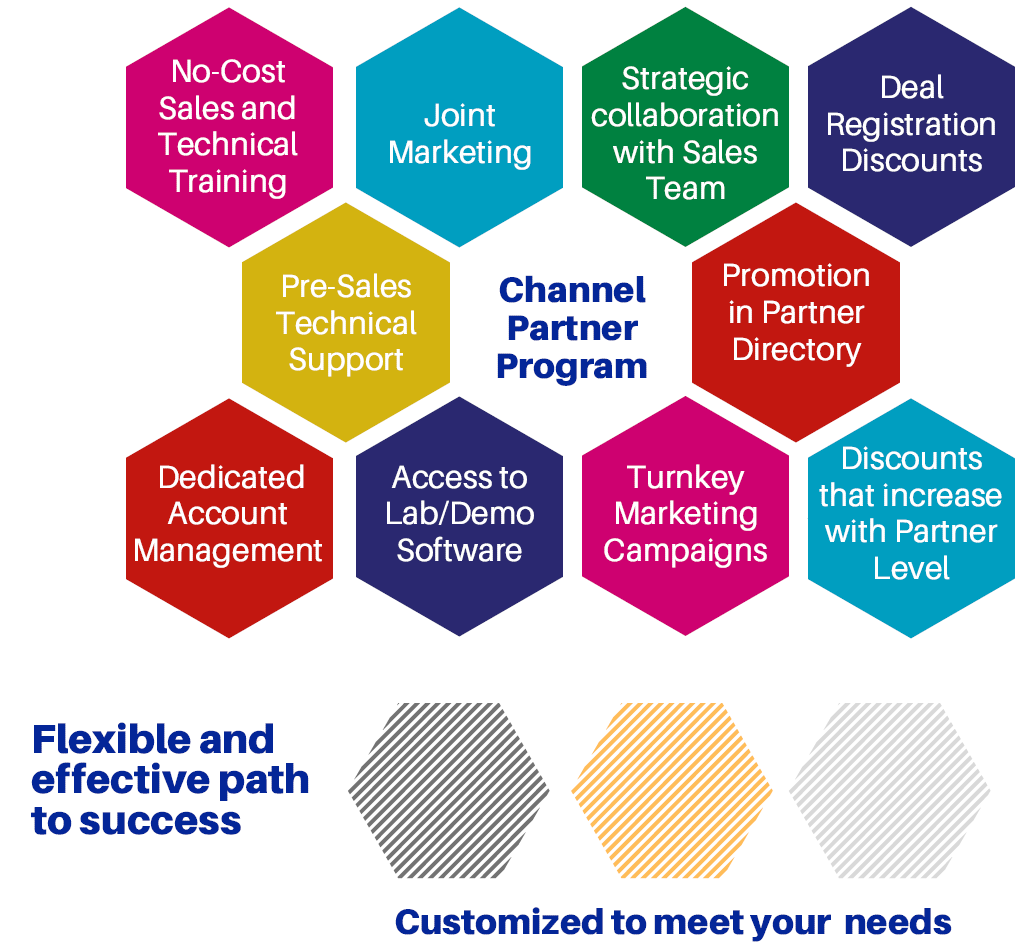 No-Cost Sales and Technical Training

Joint Marketing

Strategic collaboration with Sales Team

Deal Registration Discounts

Pre-Sales Technical Support

Channel Partner Program

Promotion in Partner Directory

Dedicated Account Management

Access to Lab/Demo Software

Turnkey Marketing Campaigns

Discounts that increase with Partner Level

Flexible and effective path to success

Customized to meet your needs